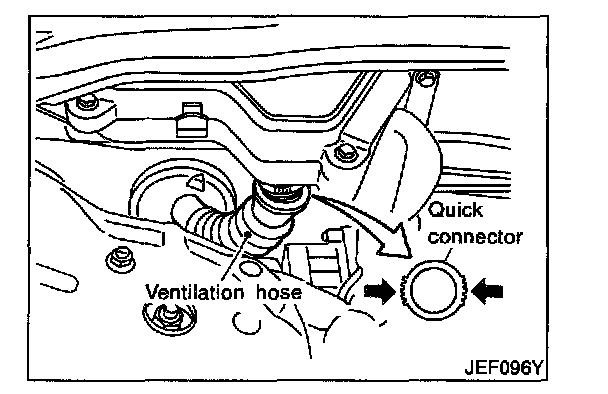 Quick connector

Ventilation hose

JEF096Y