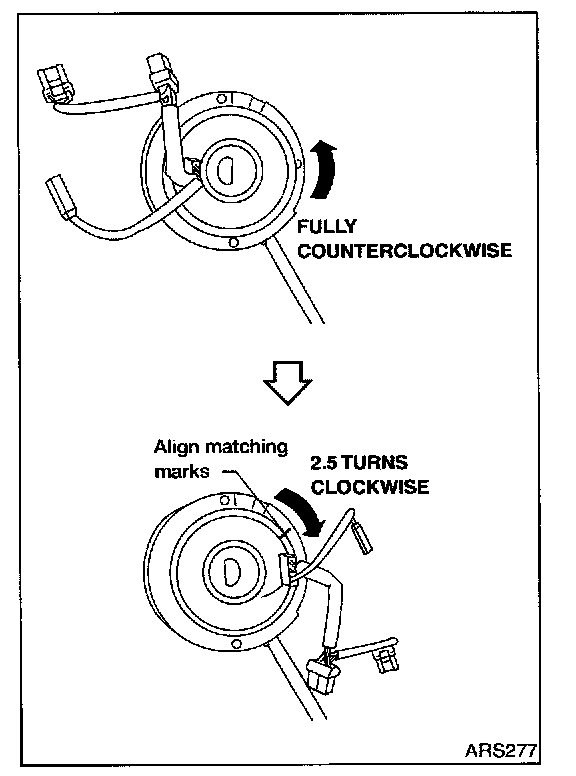 FULLY
COUNTERCLOCKWISE

Align matching marks

2.5 TURNS
CLOCKWISE

ARS277