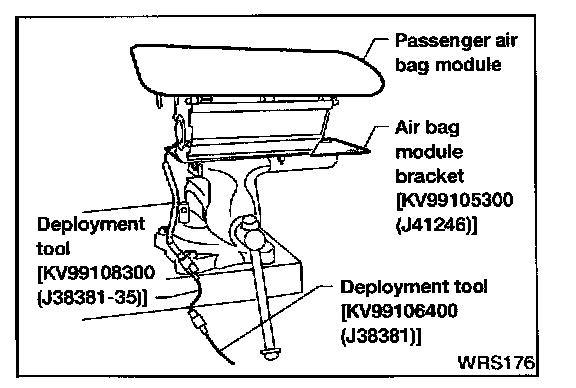 Passenger air bag module

Air bag module bracket [KV99105300 (J41246)]

Deployment tool [KV99108300 (J38381-35)]

Deployment tool [KV99106400 (J38381)]

WRS176