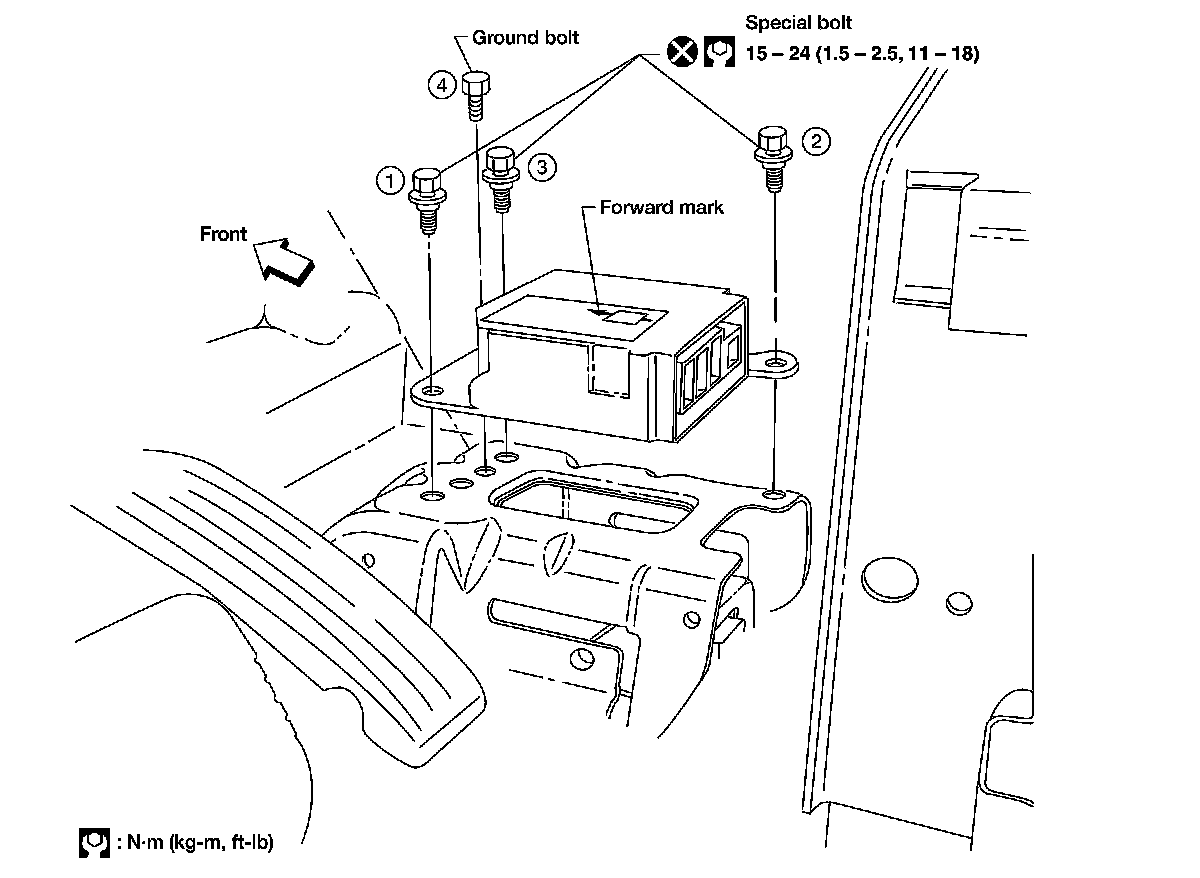 Ground bolt

Special bolt

15 – 24 (1.5 – 2.5, 11 – 18)

4

1

3

2

Forward mark

Front

: N·m (kg-m, ft-lb)