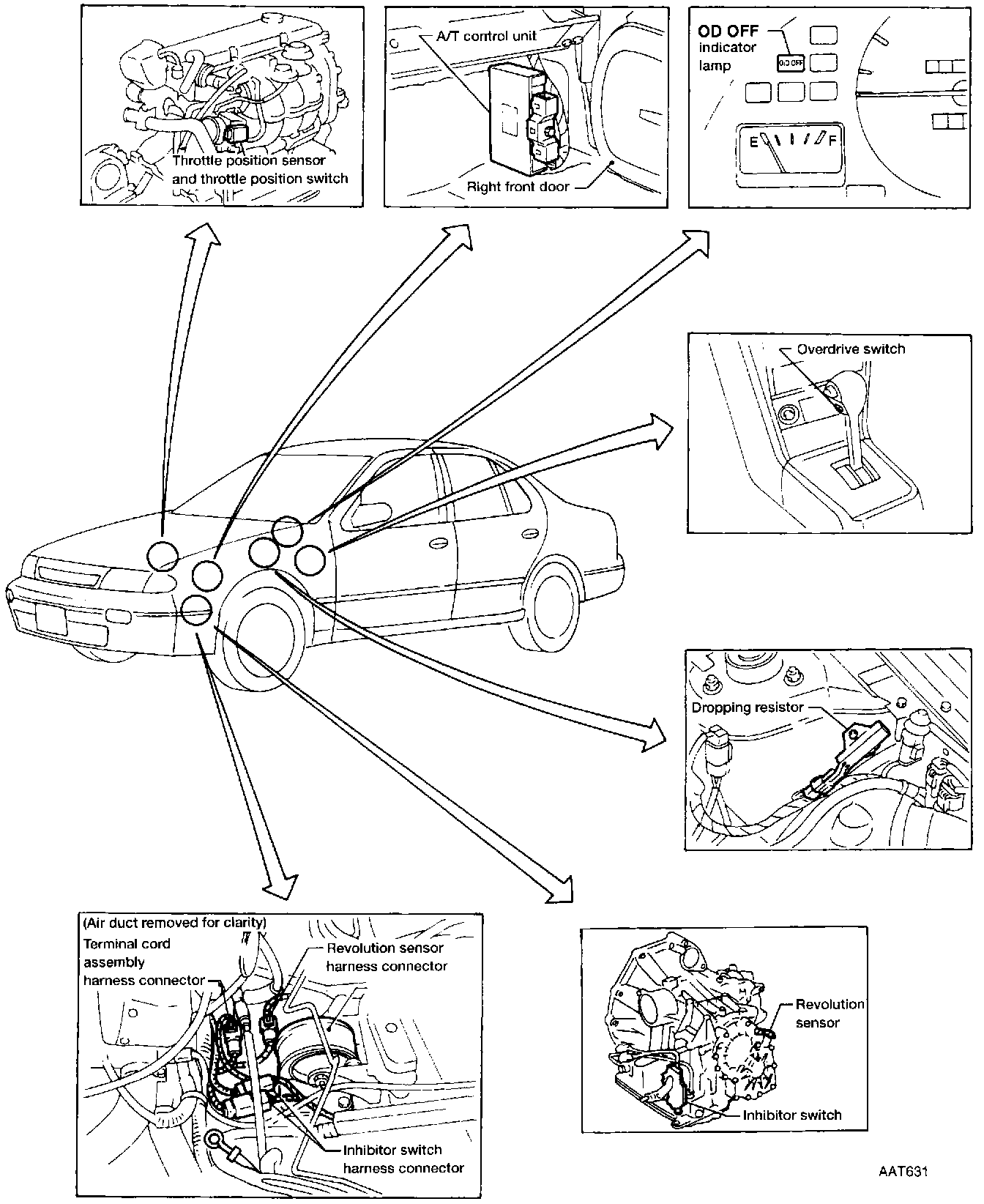 Throttle position sensor and throttle position switch

A/T control unit

Right front door

OD OFF indicator lamp

O/D OFF

E

F

Overdrive switch

Dropping resistor

(Air duct removed for clarity)

Terminal cord assembly harness connector

Revolution sensor harness connector

Inhibitor switch harness connector

Revolution sensor

Inhibitor switch

AAT631