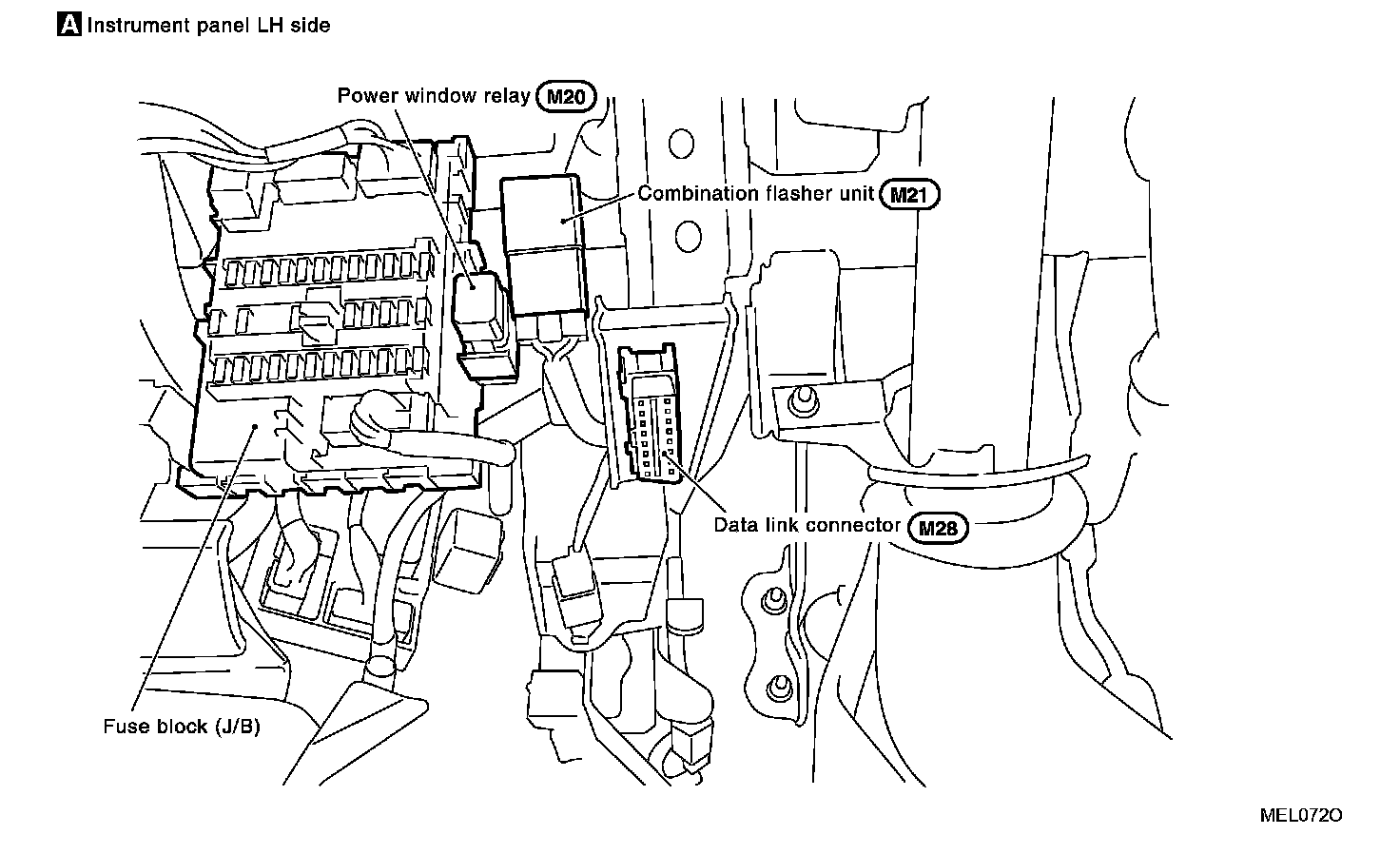 A Instrument panel LH side

Power window relay M20

Combination flasher unit M21

Data link connector M28

Fuse block (J/B)

MEL072O