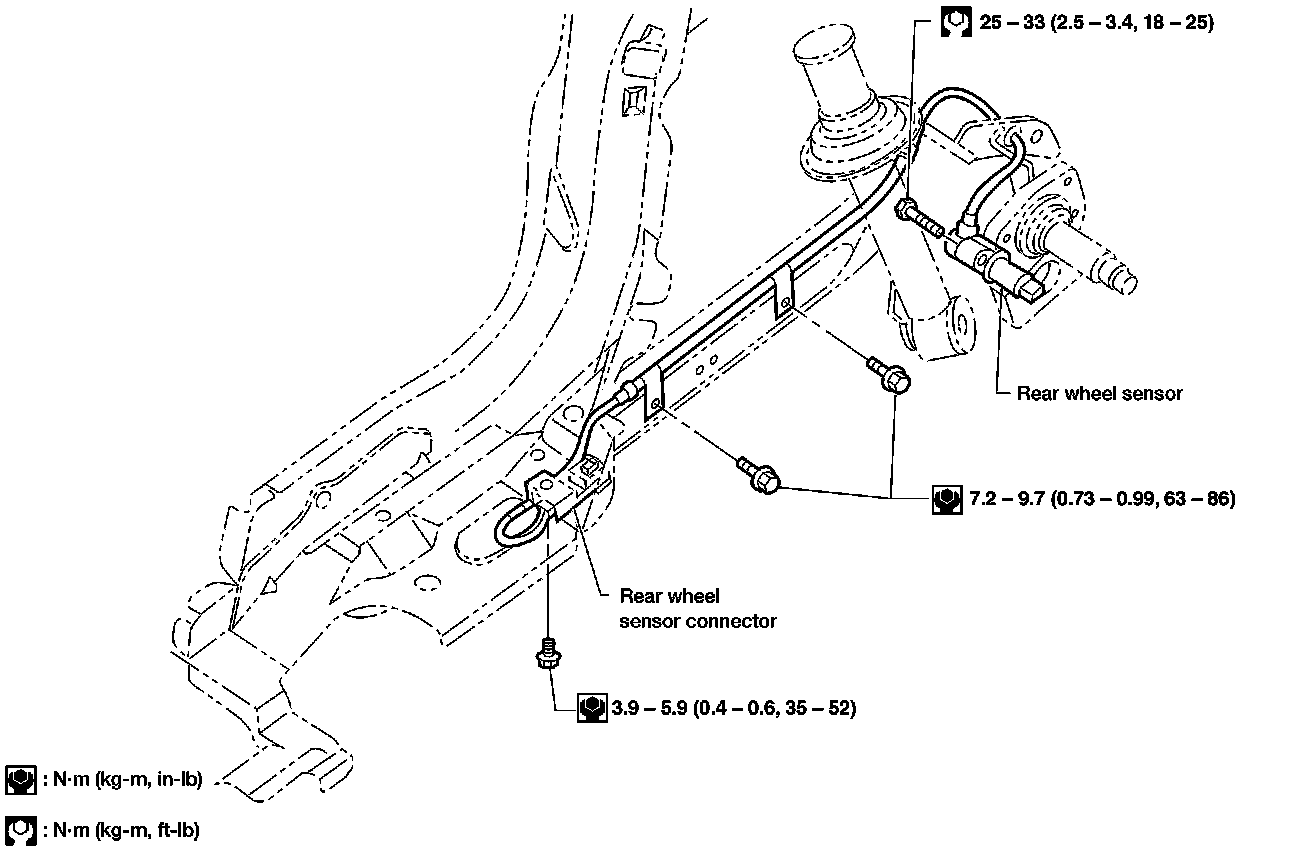 25 – 33 (2.5 – 3.4, 18 – 25)

Rear wheel sensor

7.2 – 9.7 (0.73 – 0.99, 63 – 86)

Rear wheel sensor connector

3.9 – 5.9 (0.4 – 0.6, 35 – 52)

: N·m (kg-m, in-lb)

: N·m (kg-m, ft-lb)