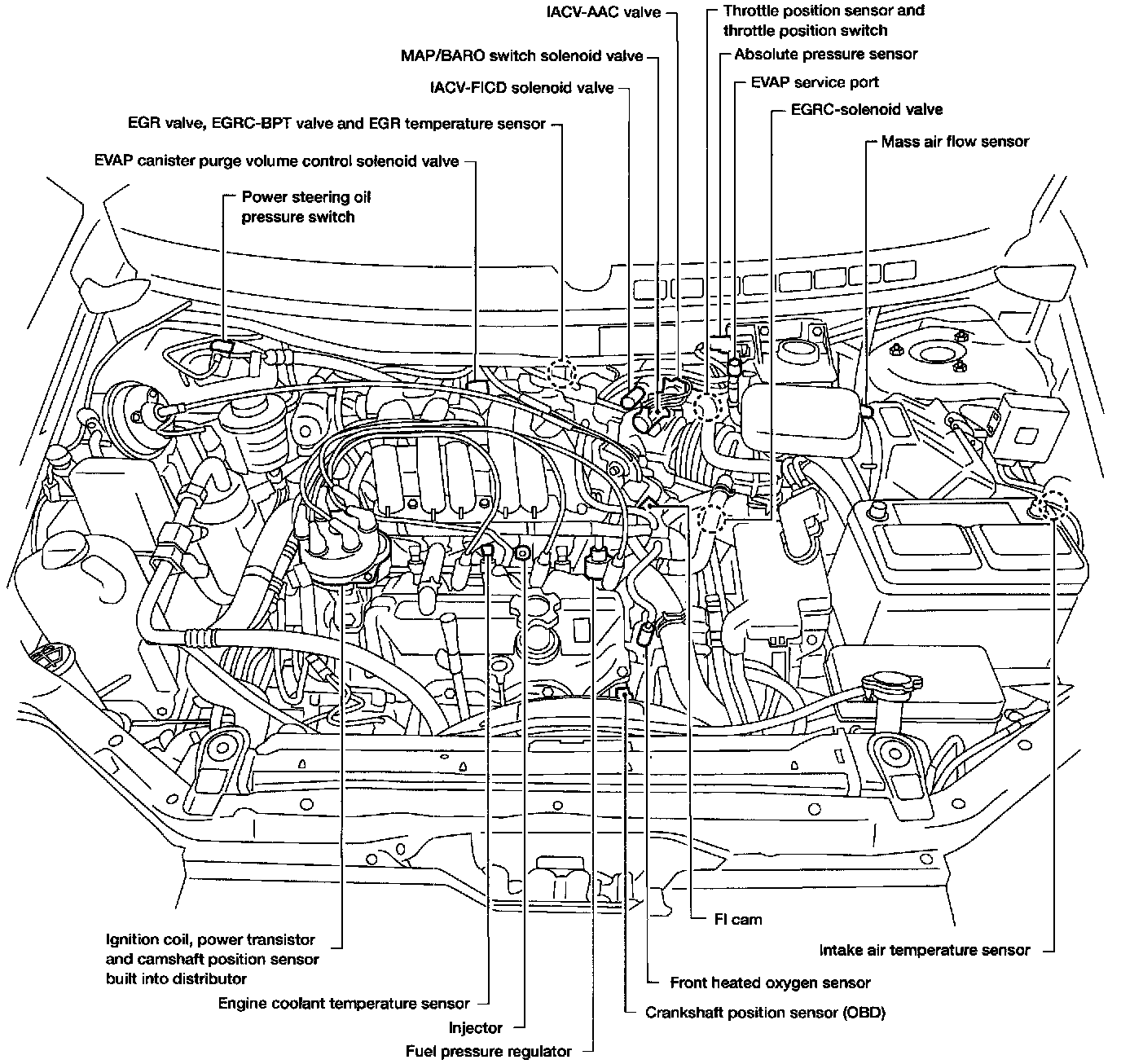 IACV-AAC valve
Throttle position sensor and throttle position switch
MAP/BARO switch solenoid valve
Absolute pressure sensor
IACV-FICD solenoid valve
EVAP service port
EGRC-solenoid valve
EGR valve, EGRC-BPT valve and EGR temperature sensor
Mass air flow sensor
EVAP canister purge volume control solenoid valve
Power steering oil pressure switch

Ignition coil, power transistor and camshaft position sensor built into distributor
Engine coolant temperature sensor
Injector
Fuel pressure regulator
FI cam
Intake air temperature sensor
Front heated oxygen sensor
Crankshaft position sensor (OBD)