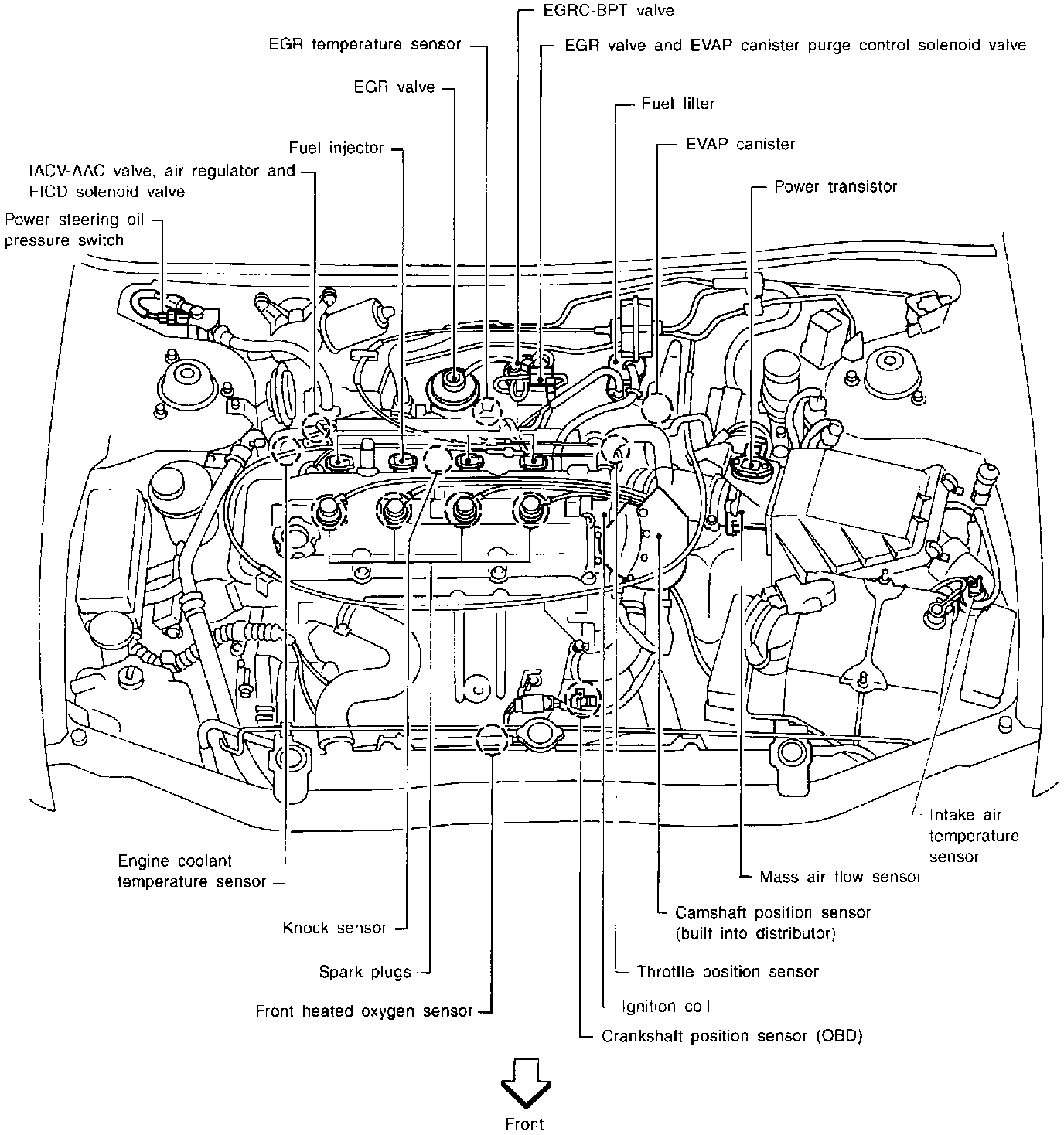 EGRC-BPT valve

EGR temperature sensor

EGR valve and EVAP canister purge control solenoid valve

EGR valve

Fuel filter

Fuel injector

EVAP canister

IACV-AAC valve, air regulator and FICD solenoid valve

Power transistor

Power steering oil pressure switch

Intake air temperature sensor

Engine coolant temperature sensor

Mass air flow sensor

Camshaft position sensor (built into distributor)

Knock sensor

Spark plugs

Throttle position sensor

Front heated oxygen sensor

Ignition coil

Crankshaft position sensor (OBD)

Front