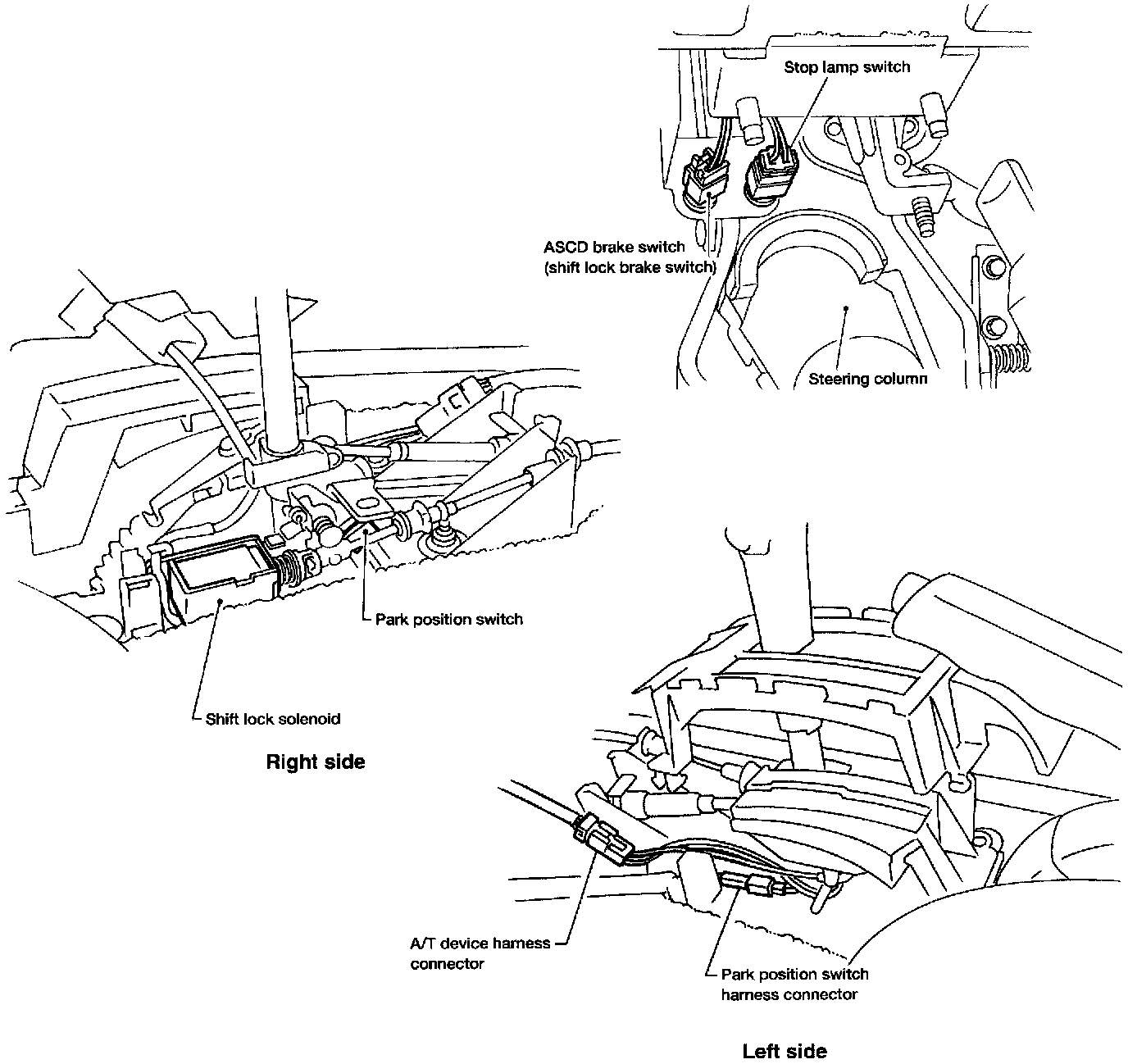 Stop lamp switch

ASCD brake switch (shift lock brake switch)

Steering column

Park position switch

Shift lock solenoid

Right side

A/T device harness connector

Park position switch harness connector

Left side