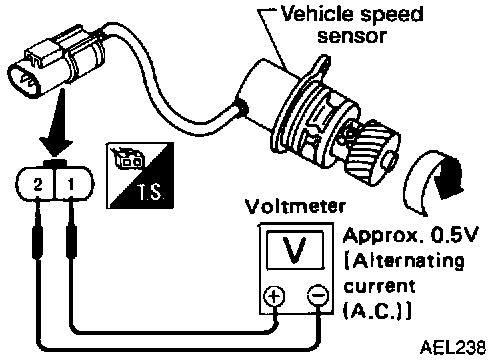 Vehicle speed sensor

2 1

T.S.

Voltmeter

V

+ −

Approx. 0.5V [Alternating current (A.C.)]

AEL238