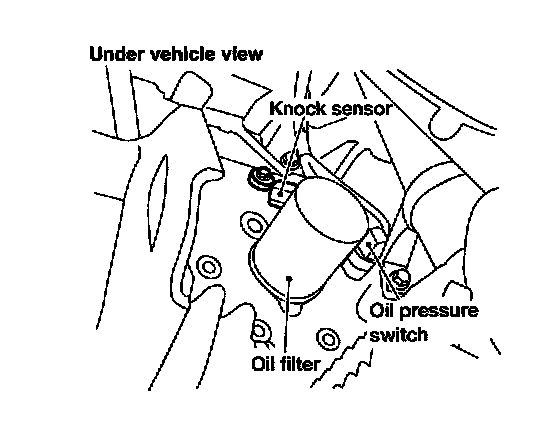 Under vehicle view

Knock sensor

Oil pressure switch

Oil filter