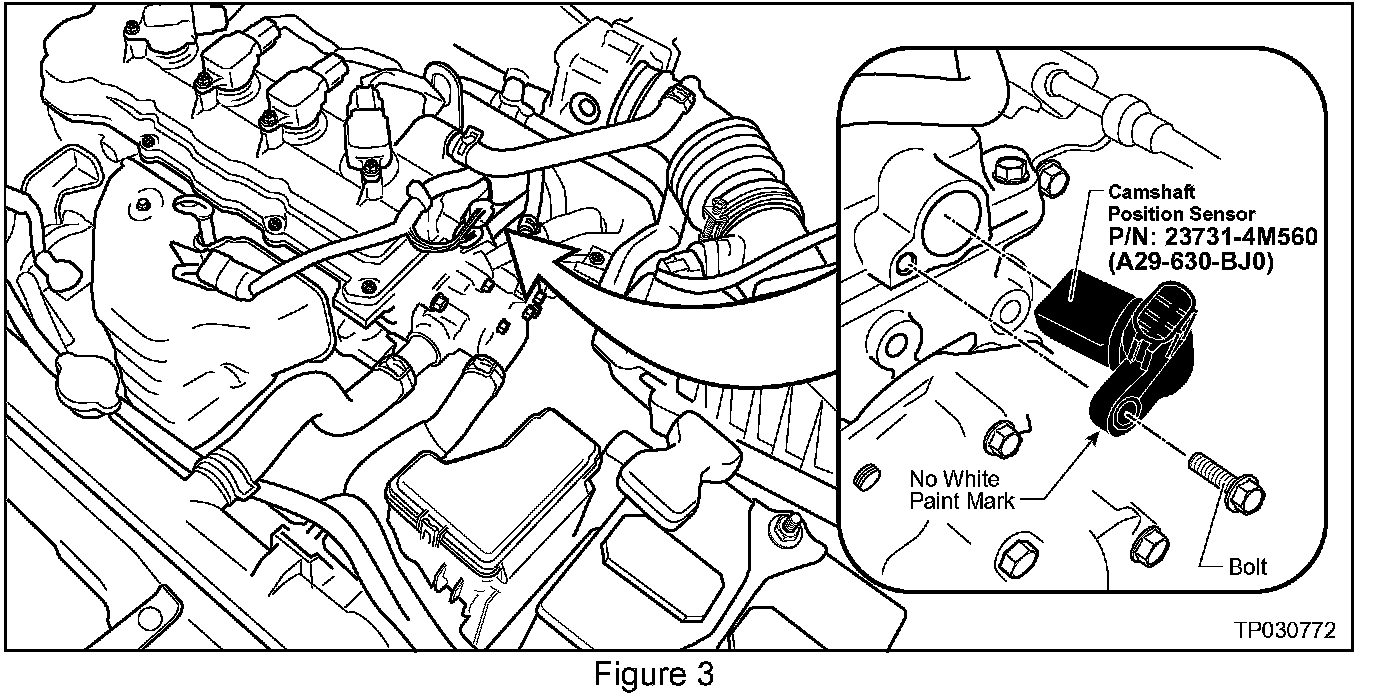 Camshaft Position Sensor
P/N: 23731-4M560
(A29-630-BJ0)

No White Paint Mark

Bolt

TP030772

Figure 3