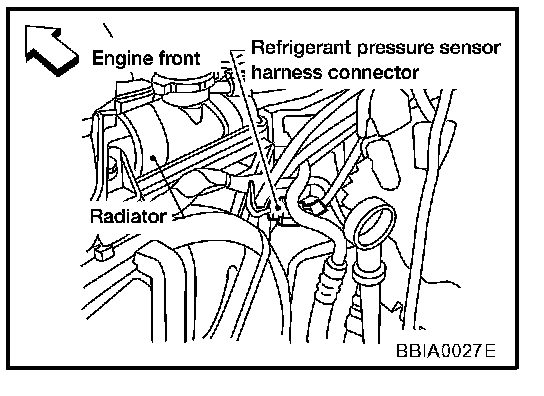 Engine front

Refrigerant pressure sensor harness connector

Radiator

BBIA0027E