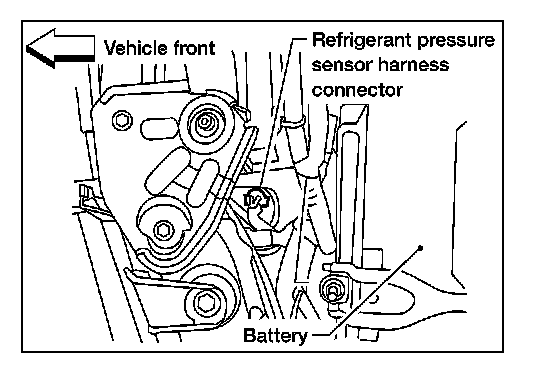 Vehicle front

Refrigerant pressure sensor harness connector

Battery