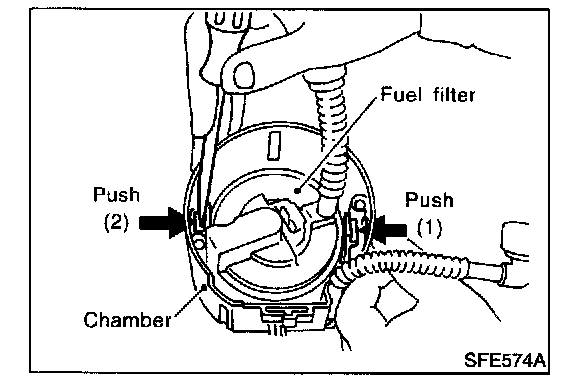 Fuel filter

Push
(2)

Push
(1)

Chamber

SFE574A