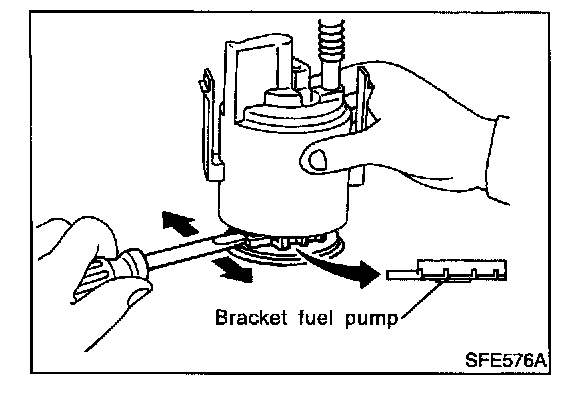 Bracket fuel pump

SFE576A