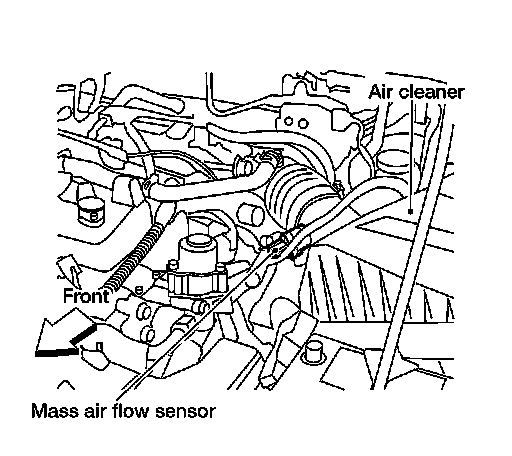 Air cleaner

Front

Mass air flow sensor