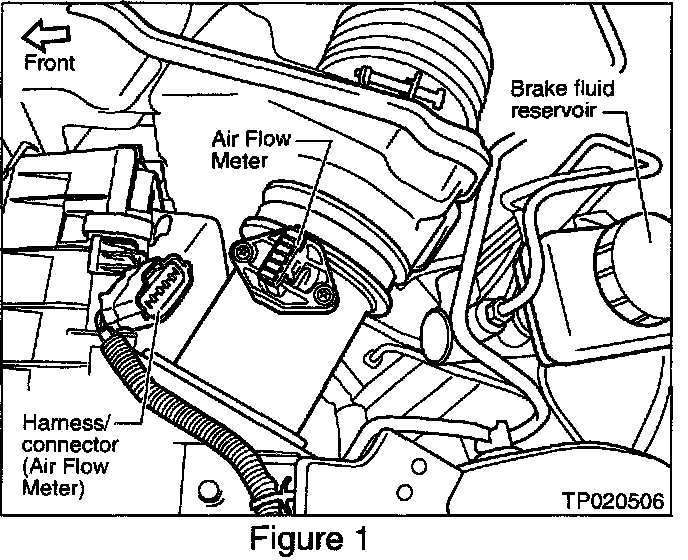 Front

Brake fluid reservoir

Air Flow Meter

Harness/ connector (Air Flow Meter)

TP020506

Figure 1