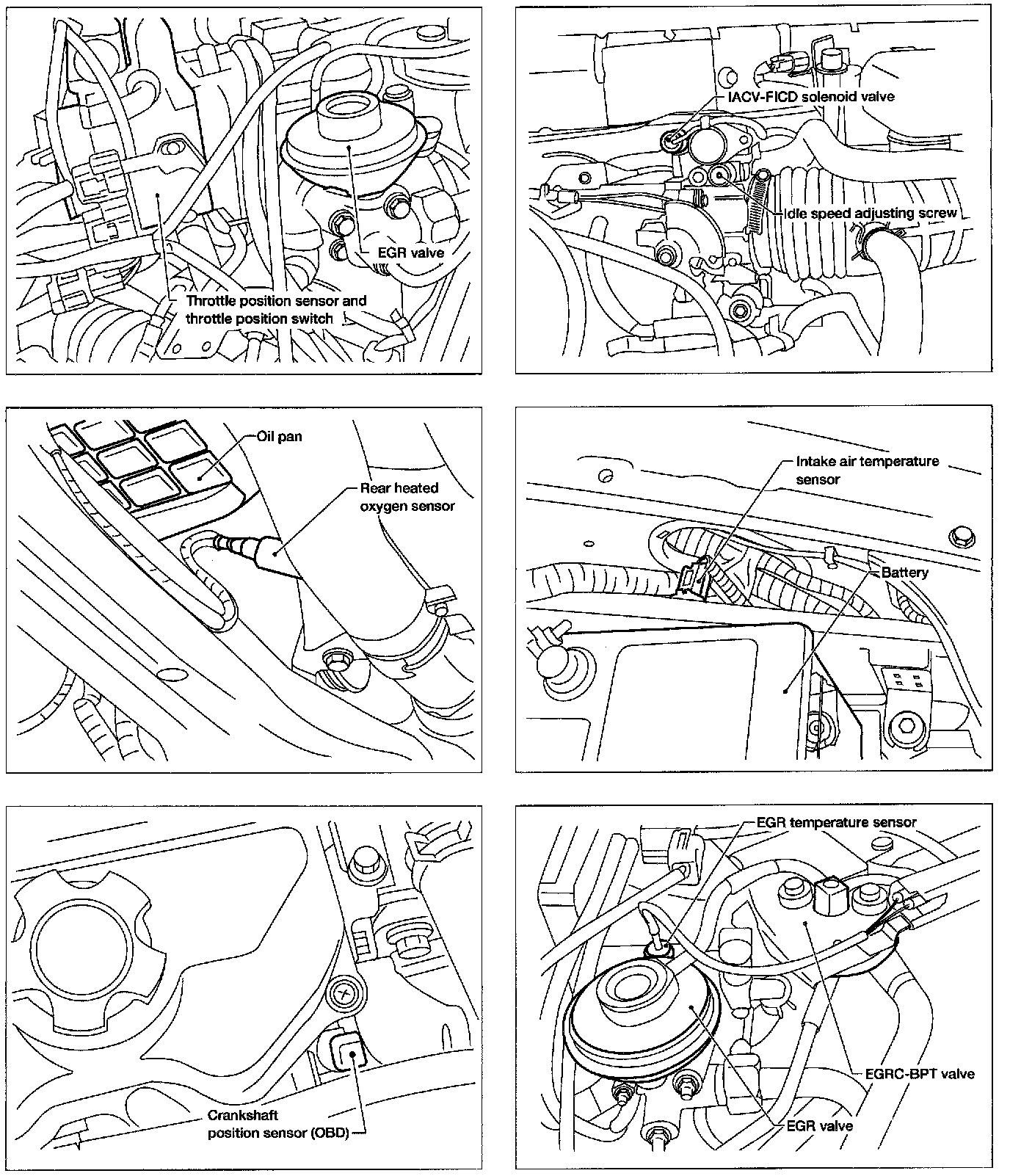 EGR valve

Throttle position sensor and throttle position switch

IACV-FICD solenoid valve

Idle speed adjusting screw

Oil pan

Rear heated oxygen sensor

Intake air temperature sensor

Battery

Crankshaft position sensor (OBD)

EGR temperature sensor

EGRC-BPT valve

EGR valve