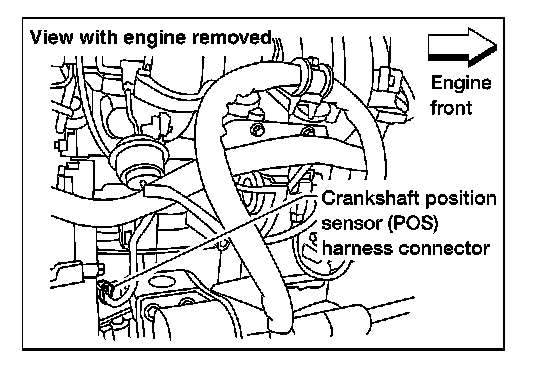 View with engine removed

Engine front

Crankshaft position sensor (POS) harness connector