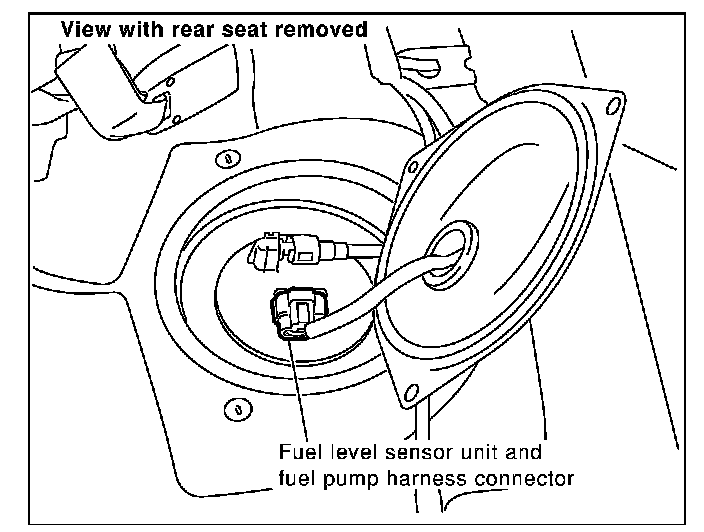 View with rear seat removed

Fuel level sensor unit and fuel pump harness connector