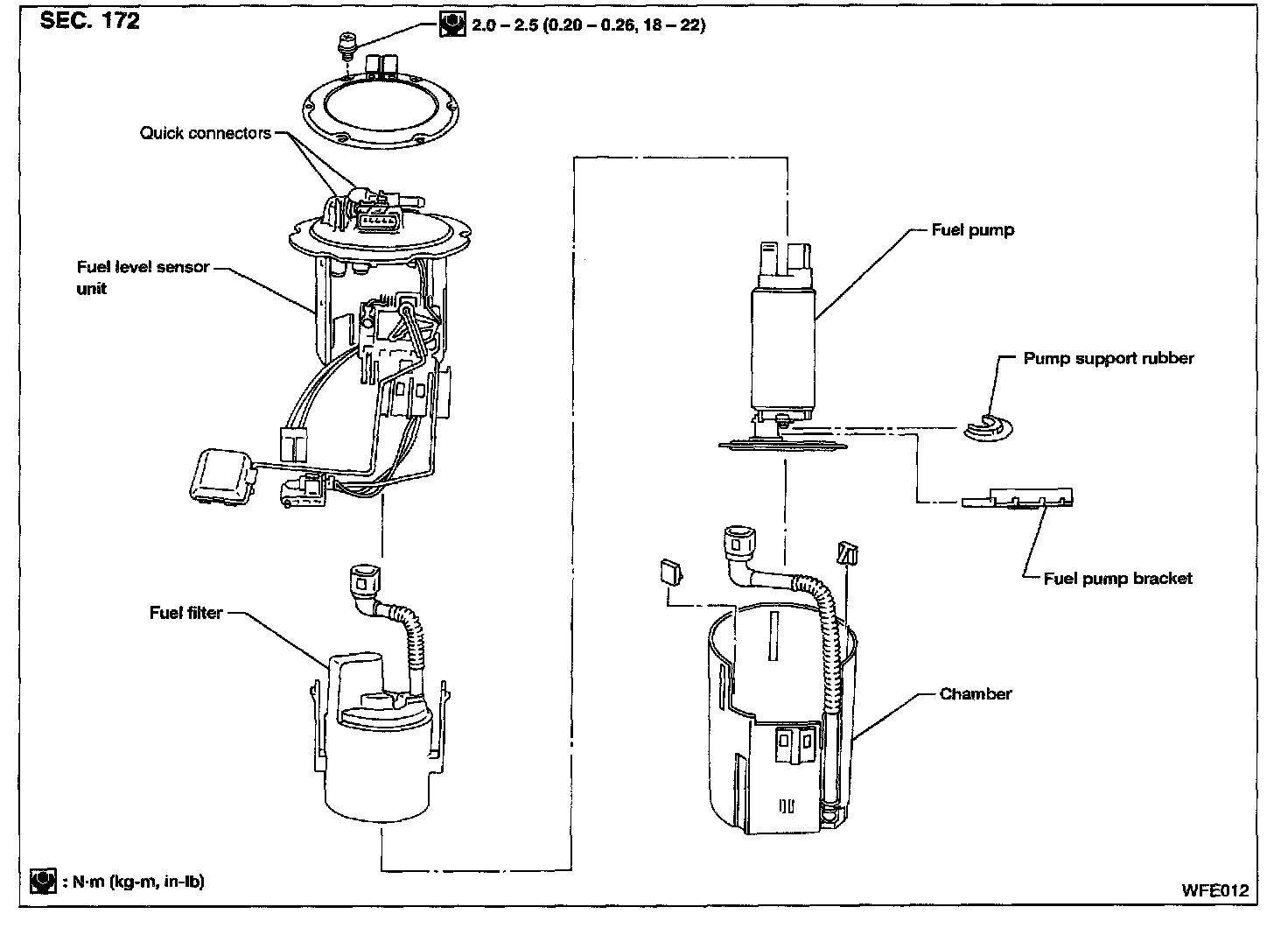 SEC. 172

2.0 – 2.5 (0.20 – 0.26, 18 – 22)

Quick connectors

Fuel level sensor unit

Fuel pump

Pump support rubber

Fuel pump bracket

Fuel filter

Chamber

: N·m (kg-m, in-lb)

WFE012