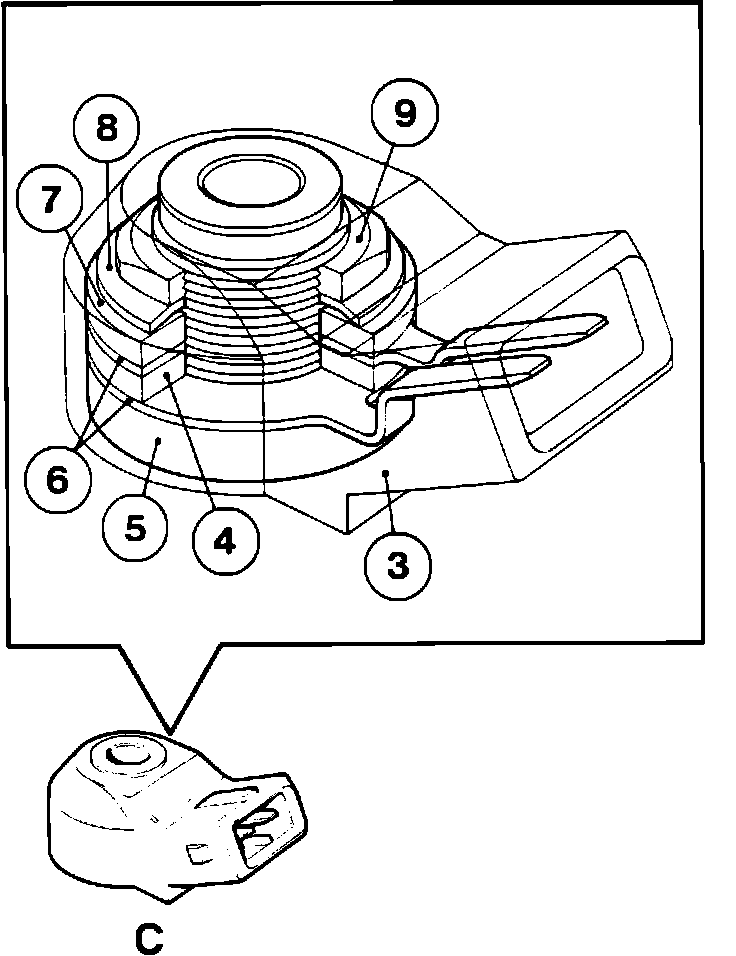 8
9
7
6
5
4
3
C