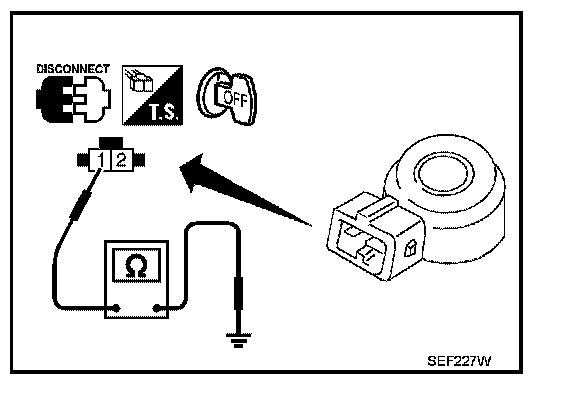 DISCONNECT

T.S.

OFF

1 2

Ω

SEF227W