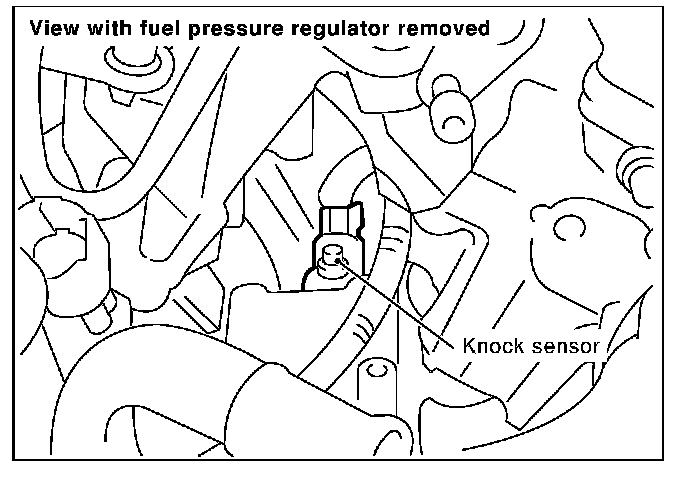 View with fuel pressure regulator removed

Knock sensor