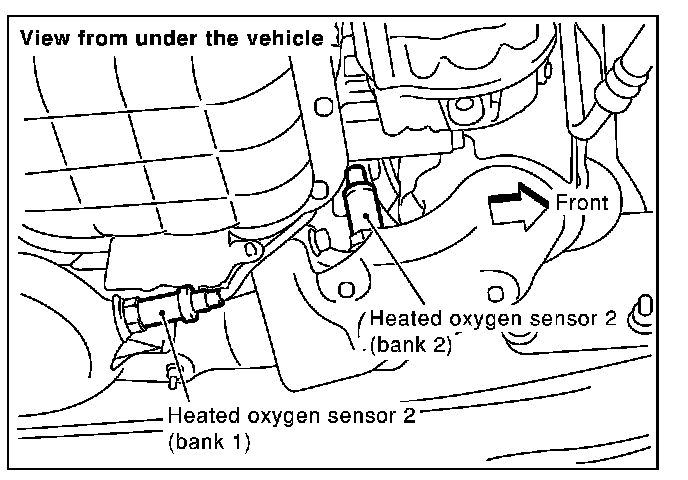 View from under the vehicle

Front

Heated oxygen sensor 2
(bank 2)

Heated oxygen sensor 2
(bank 1)