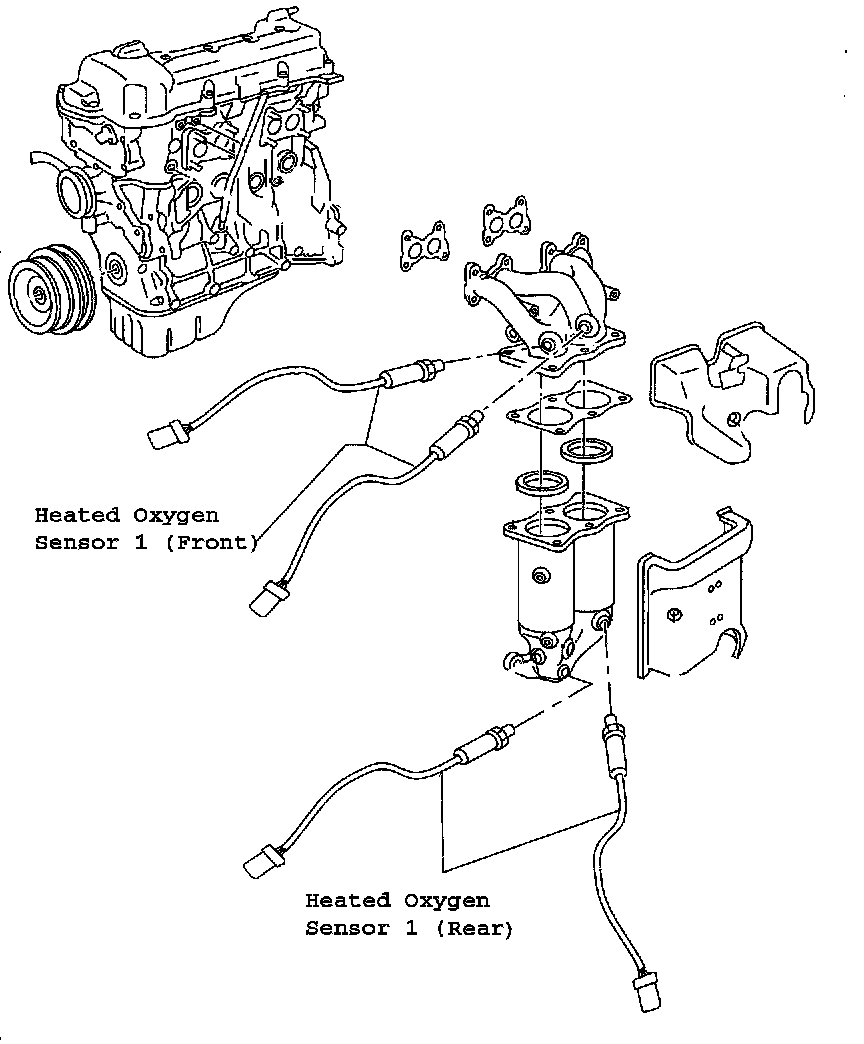 Heated Oxygen
Sensor 1 (Front)

Heated Oxygen
Sensor 1 (Rear)