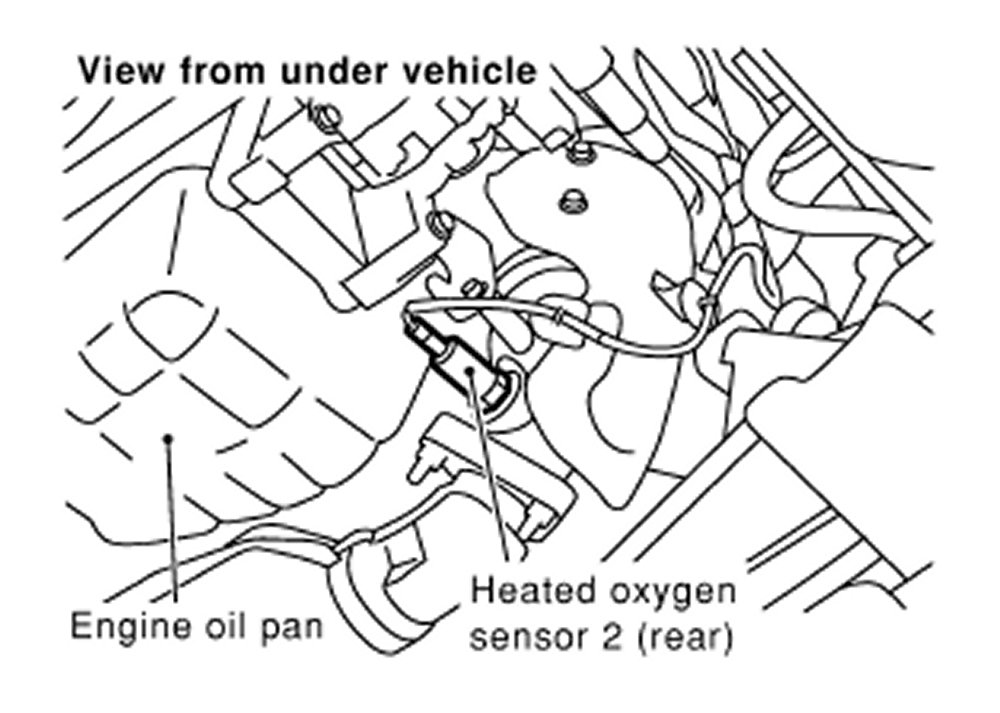 View from under vehicle

Engine oil pan

Heated oxygen sensor 2 (rear)