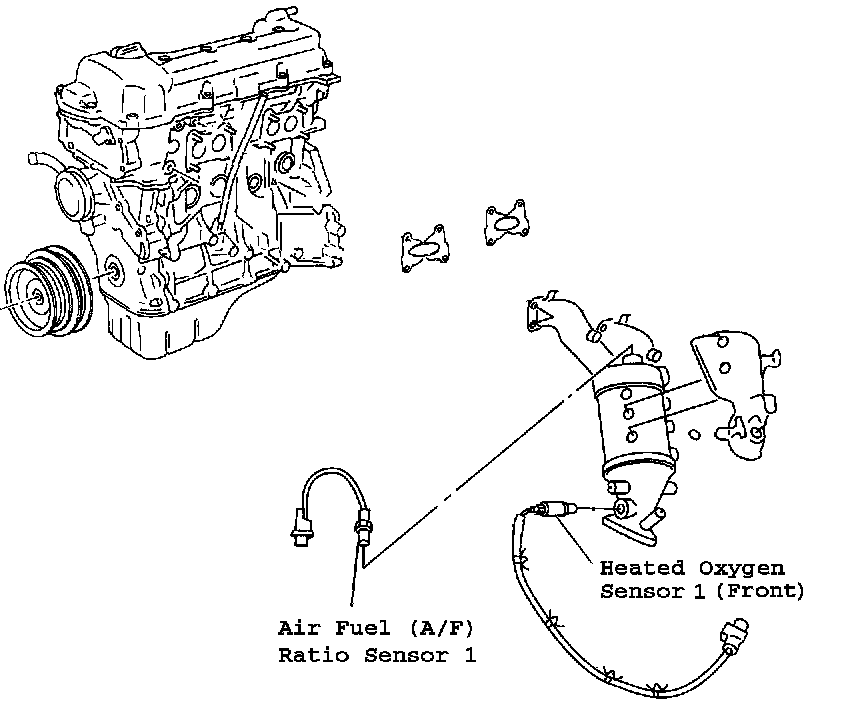 Heated Oxygen Sensor 1 (Front)

Air Fuel (A/F) Ratio Sensor 1