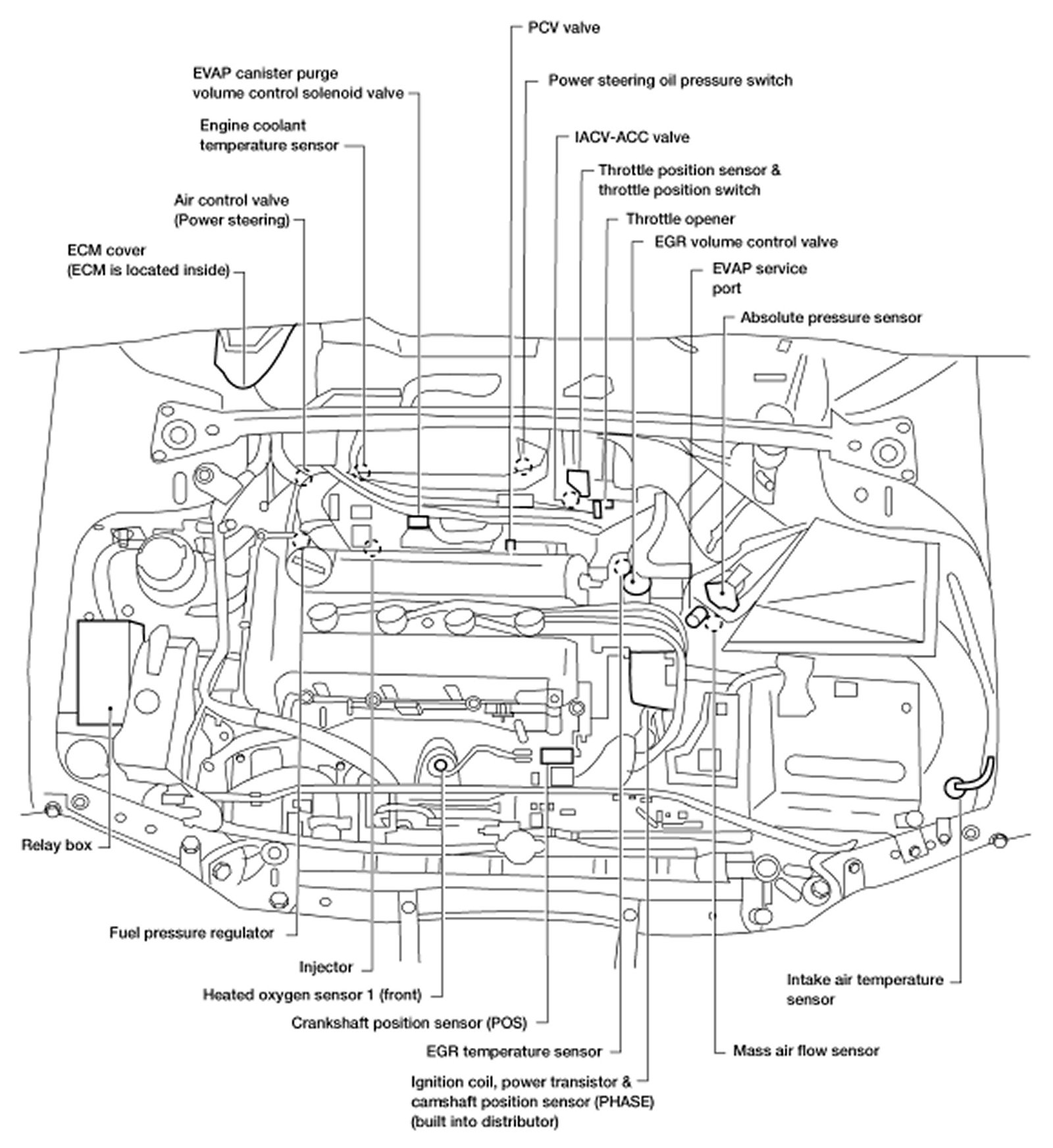 PCV valve

EVAP canister purge volume control solenoid valve

Power steering oil pressure switch

Engine coolant temperature sensor

IACV-ACC valve

Throttle position sensor & throttle position switch

Air control valve (Power steering)

Throttle opener

EGR volume control valve

ECM cover (ECM is located inside)

EVAP service port

Absolute pressure sensor

Relay box

Fuel pressure regulator

Injector

Heated oxygen sensor 1 (front)

Crankshaft position sensor (POS)

EGR temperature sensor

Ignition coil, power transistor & camshaft position sensor (PHASE) (built into distributor)

Intake air temperature sensor

Mass air flow sensor