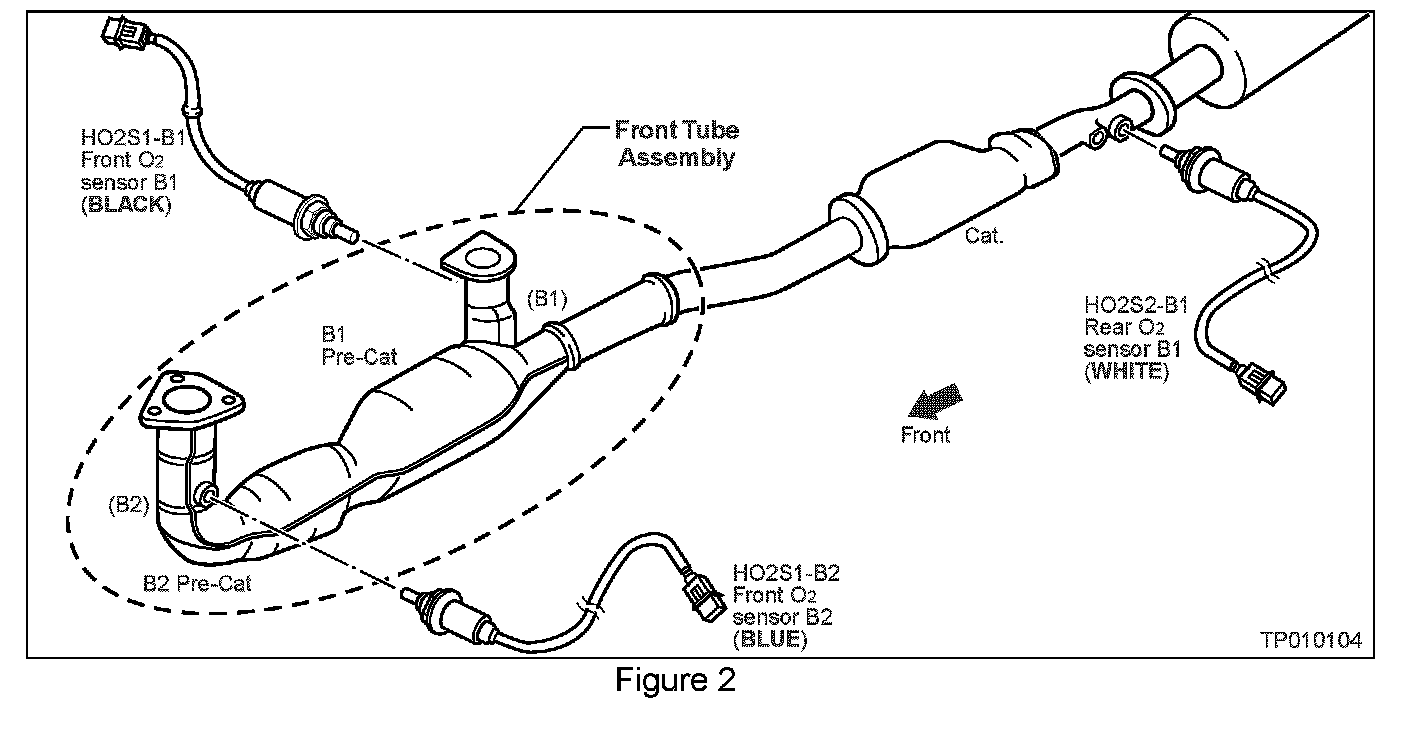 HO2S1-B1
Front $O_2$
sensor B1
(BLACK)

Front Tube
Assembly

(B1)

B1
Pre-Cat

Cat.

HO2S2-B1
Rear $O_2$
sensor B1
(WHITE)

Front

(B2)

B2 Pre-Cat

HO2S1-B2
Front $O_2$
sensor B2
(BLUE)

TP010104

Figure 2