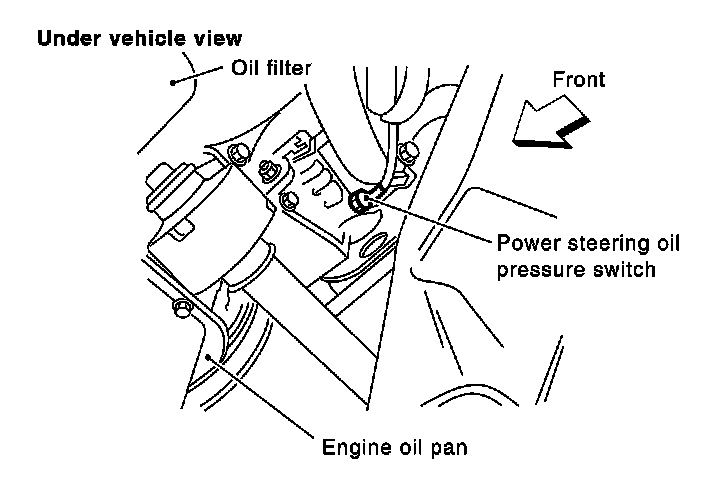 Under vehicle view

Oil filter

Front

Power steering oil pressure switch

Engine oil pan