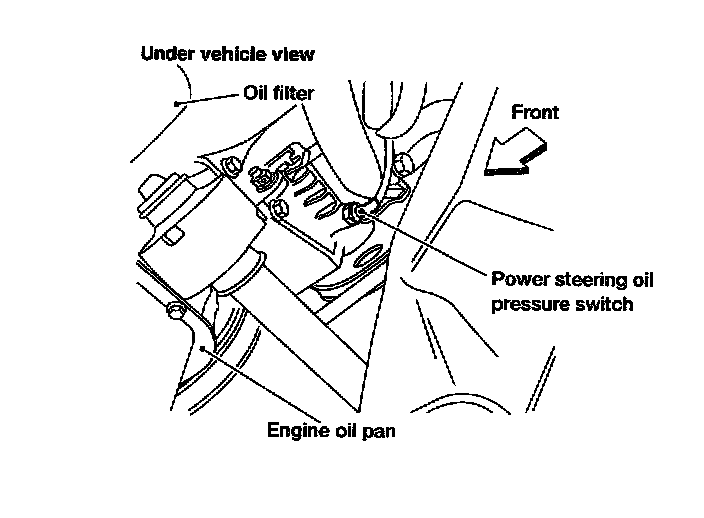 Under vehicle view

Oil filter

Front

Power steering oil pressure switch

Engine oil pan