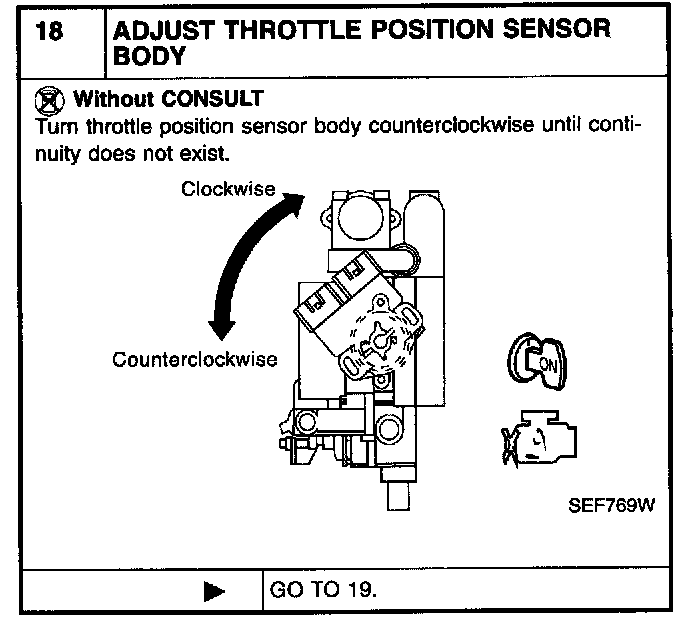 18 ADJUST THROTTLE POSITION SENSOR BODY

Without CONSULT
Turn throttle position sensor body counterclockwise until continuity does not exist.

Clockwise

Counterclockwise

ON

SEF769W

▶ GO TO 19.