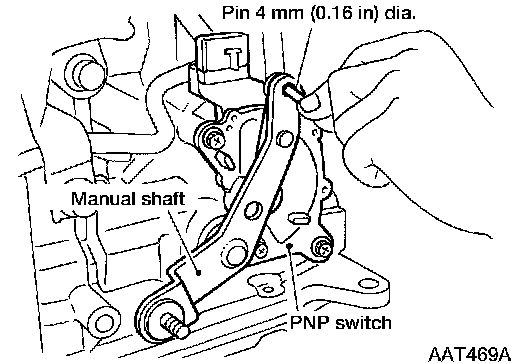 Pin 4 mm (0.16 in) dia.

Manual shaft

PNP switch

AAT469A