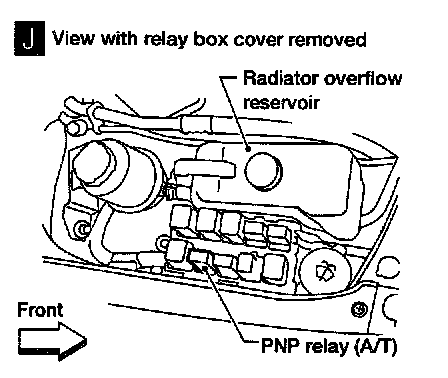 J View with relay box cover removed

Radiator overflow reservoir

Front

PNP relay (A/T)