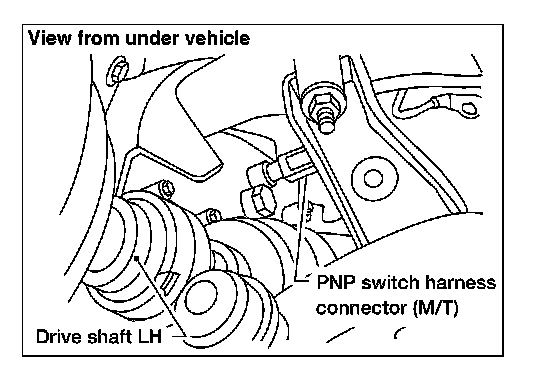 View from under vehicle

PNP switch harness connector (M/T)

Drive shaft LH