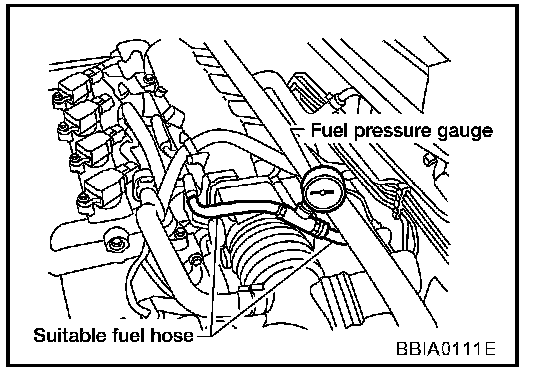 Fuel pressure gauge

Suitable fuel hose

BBIA0111E