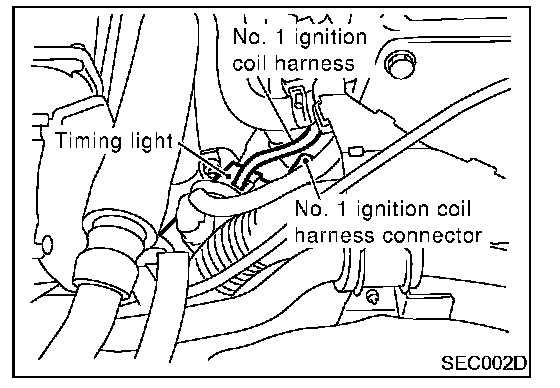 No. 1 ignition coil harness

Timing light

No. 1 ignition coil harness connector

SEC002D