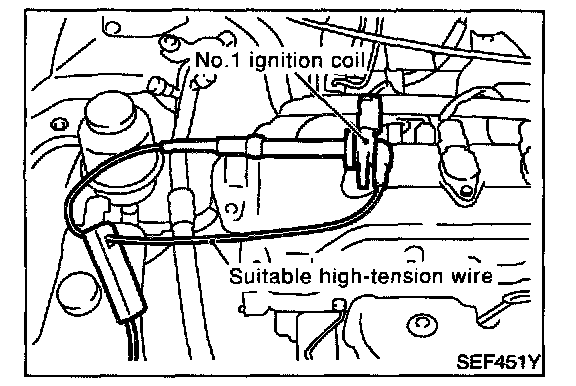 No.1 ignition coil

Suitable high-tension wire

SEF451Y