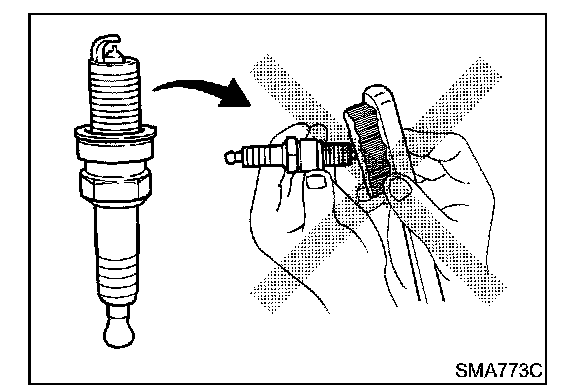 SMA773C