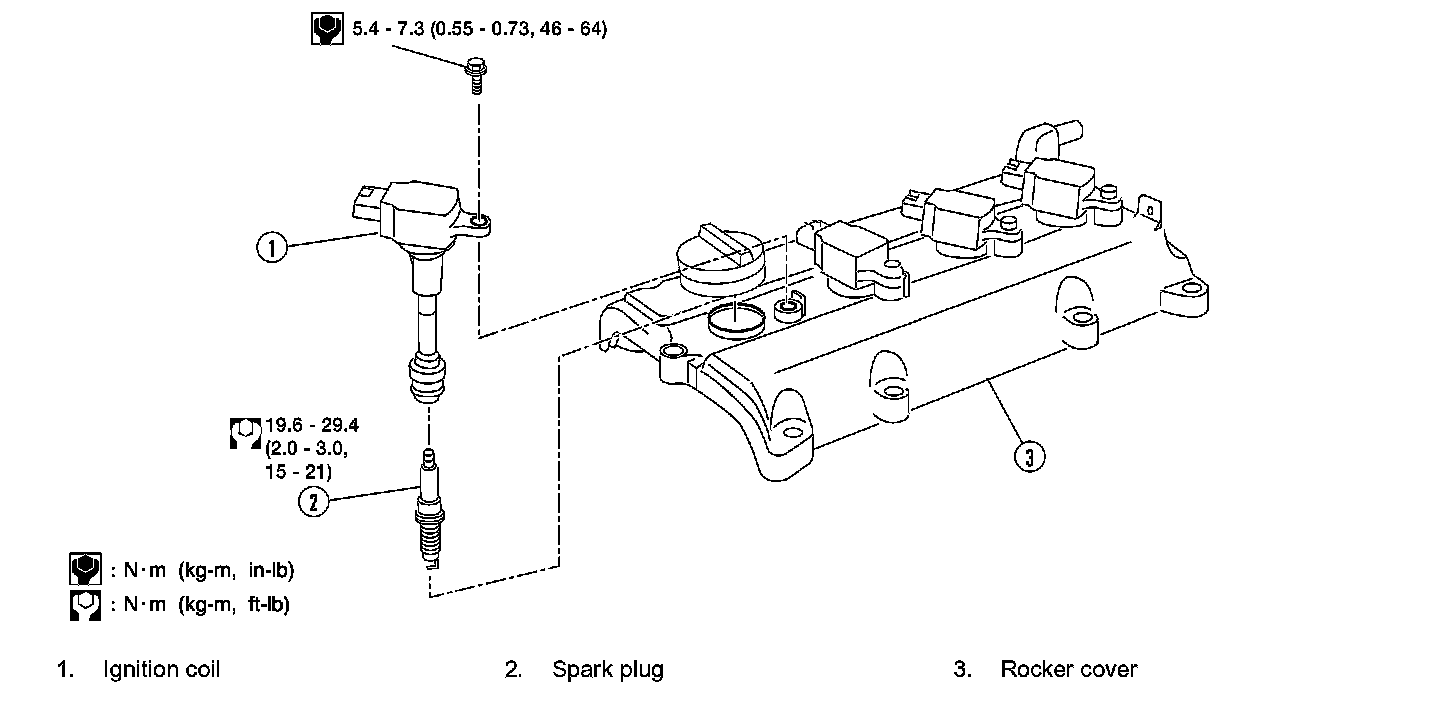 5.4 - 7.3 (0.55 - 0.73, 46 - 64)

1

19.6 - 29.4
(2.0 - 3.0,
15 - 21)

2

3

: N·m (kg-m, in-lb)
: N·m (kg-m, ft-lb)

1. Ignition coil
2. Spark plug
3. Rocker cover