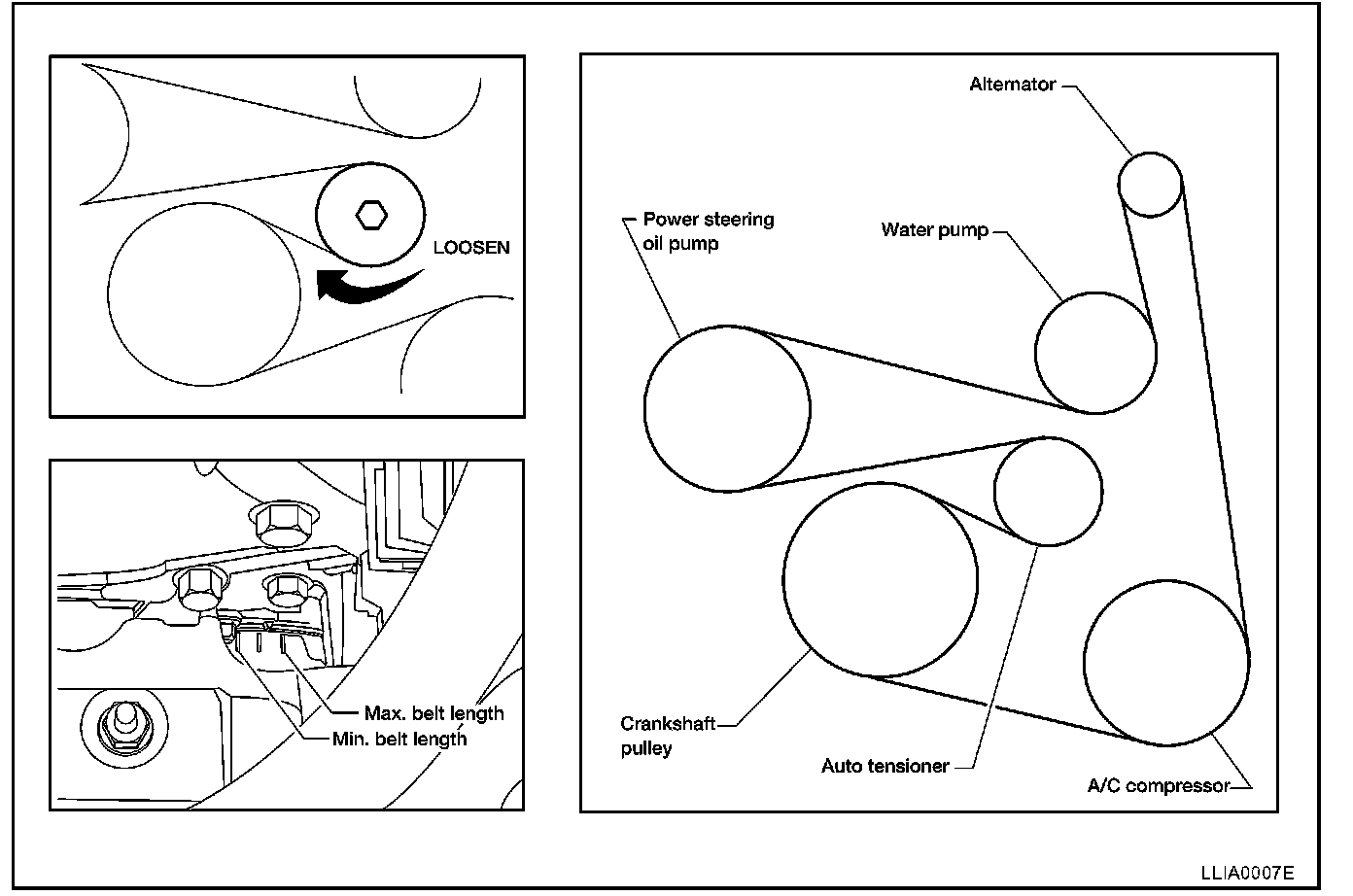 LOOSEN

Max. belt length
Min. belt length

Alternator
Power steering oil pump
Water pump
Crankshaft pulley
Auto tensioner
A/C compressor

LLIA0007E