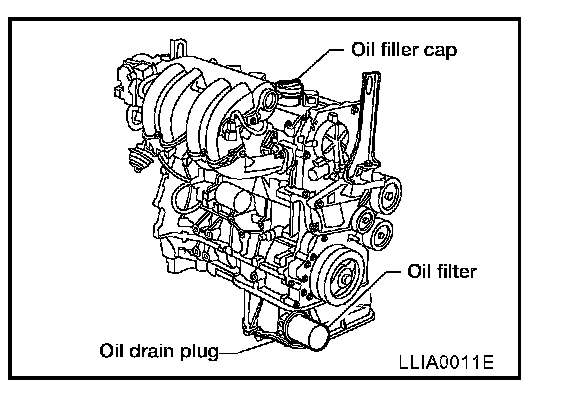 Oil filler cap

Oil filter

Oil drain plug

LLIA0011E