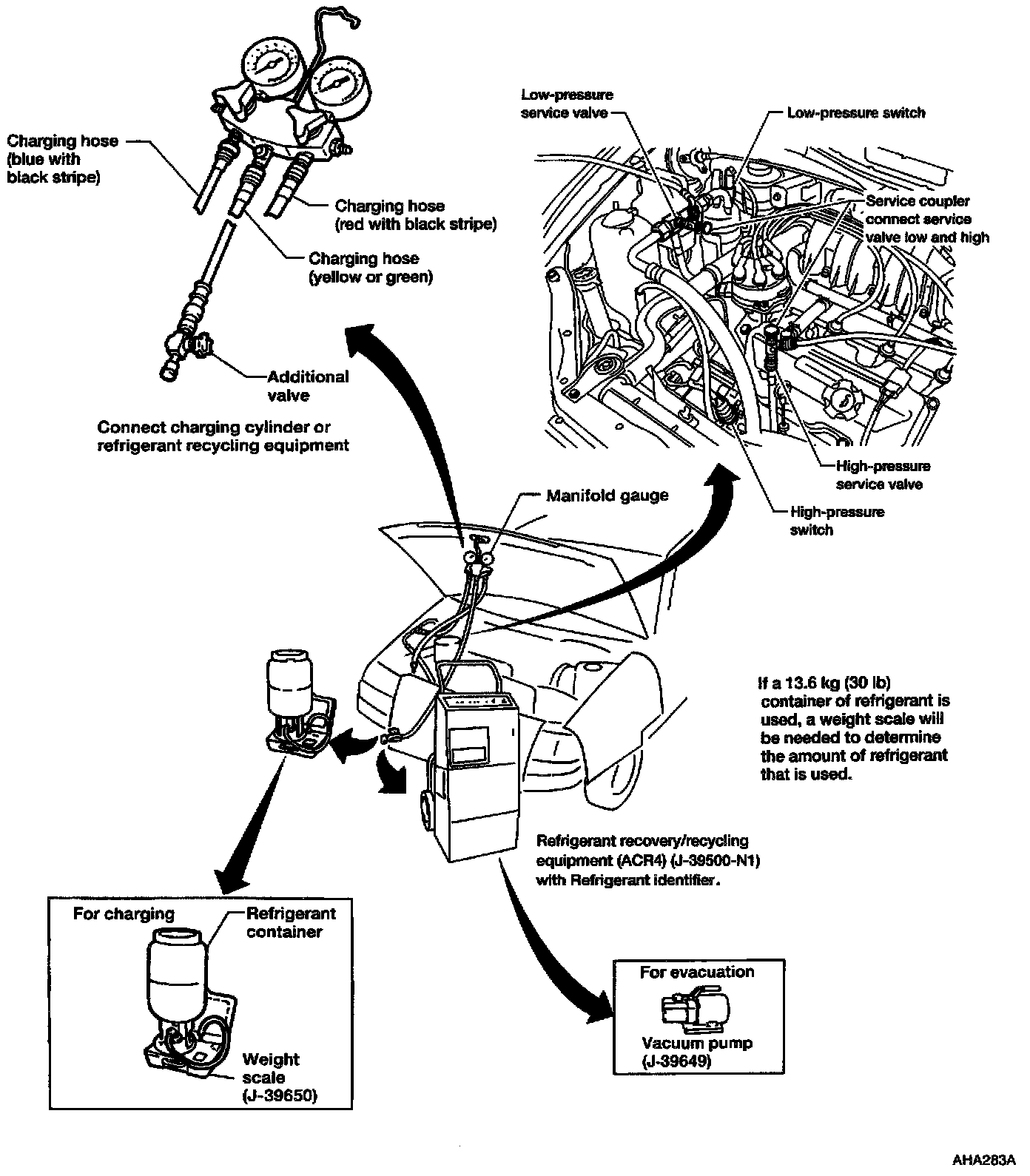 Charging hose (blue with black stripe)

Charging hose (red with black stripe)

Charging hose (yellow or green)

Additional valve

Connect charging cylinder or refrigerant recycling equipment

Low-pressure service valve

Low-pressure switch

Service coupler connect service valve low and high

High-pressure service valve

High-pressure switch

Manifold gauge

If a 13.6 kg (30 lb) container of refrigerant is used, a weight scale will be needed to determine the amount of refrigerant that is used.

Refrigerant recovery/recycling equipment (ACR4) (J-39500-N1) with Refrigerant identifier.

For charging

Refrigerant container

Weight scale (J-39650)

For evacuation

Vacuum pump (J-39649)

AHA283A