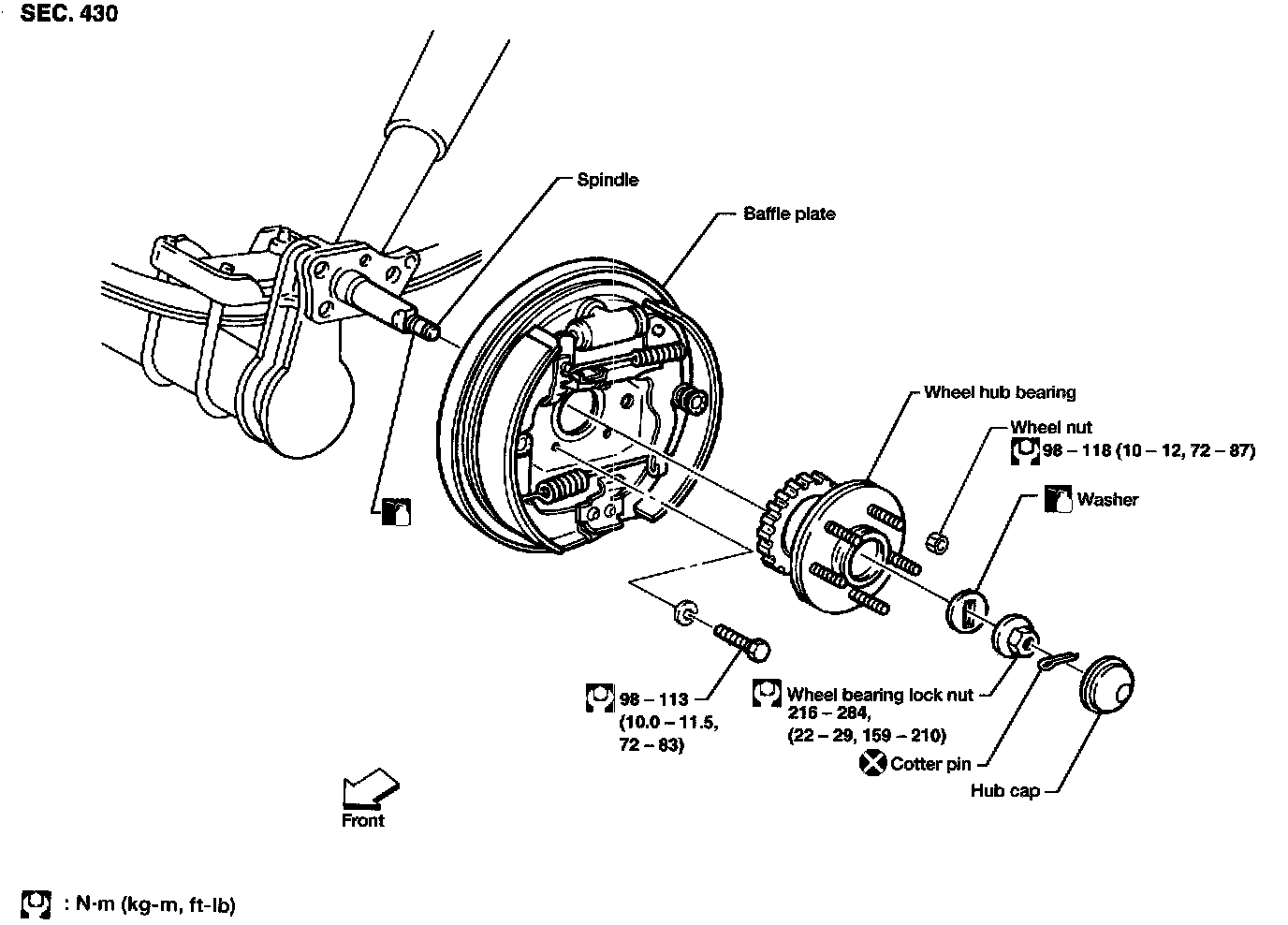 SEC. 430

Spindle

Baffle plate

Wheel hub bearing

Wheel nut
98 – 118 (10 – 12, 72 – 87)

Washer

98 – 113
(10.0 – 11.5,
72 – 83)

Wheel bearing lock nut
216 – 284,
(22 – 29, 159 – 210)

Cotter pin

Hub cap

Front

: N·m (kg-m, ft-lb)