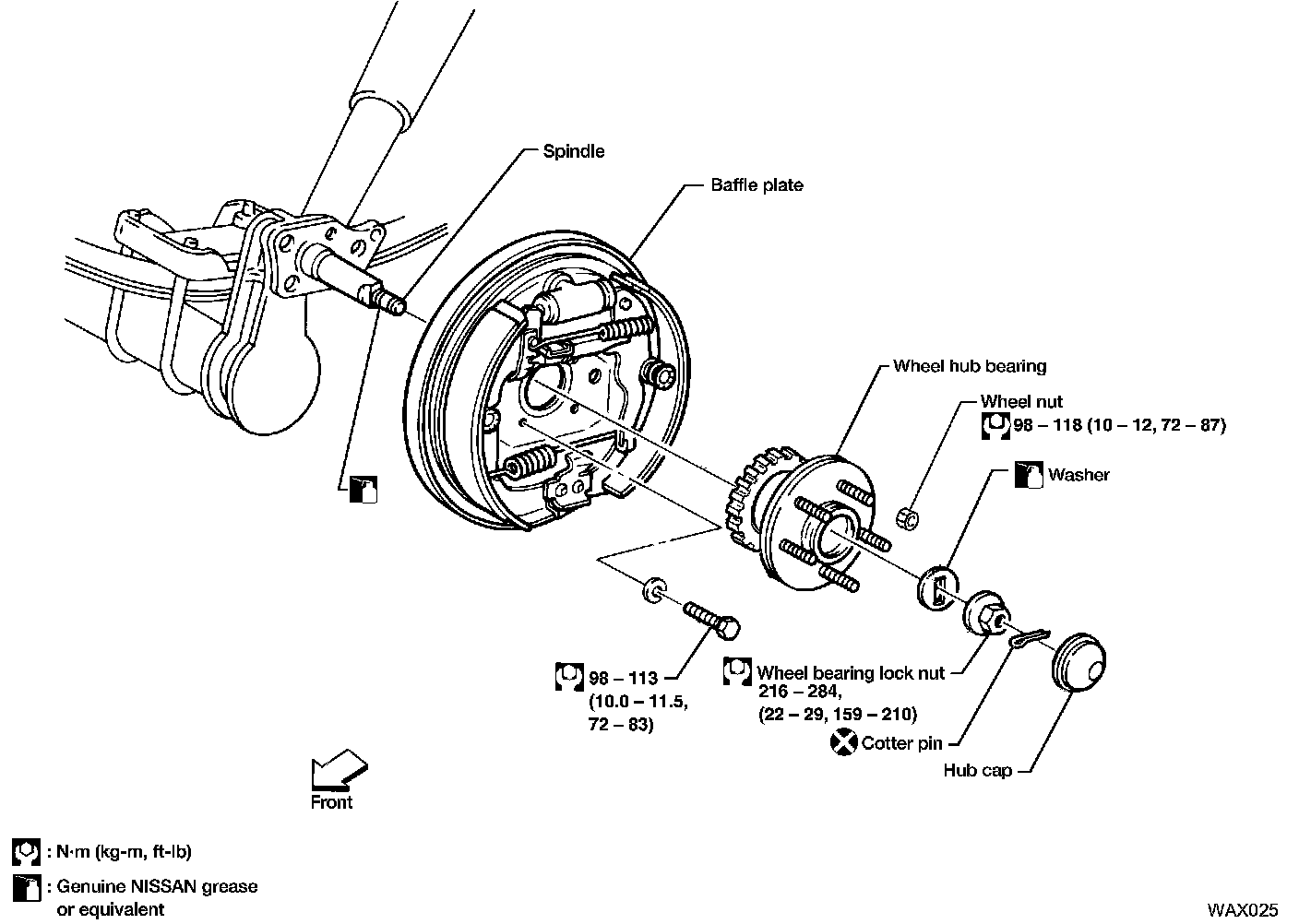 Spindle

Baffle plate

Wheel hub bearing

Wheel nut
98 – 118 (10 – 12, 72 – 87)

Washer

98 – 113
(10.0 – 11.5,
72 – 83)

Wheel bearing lock nut
216 – 284,
(22 – 29, 159 – 210)

Cotter pin

Hub cap

Front

: N·m (kg-m, ft-lb)

: Genuine NISSAN grease
or equivalent

WAX025