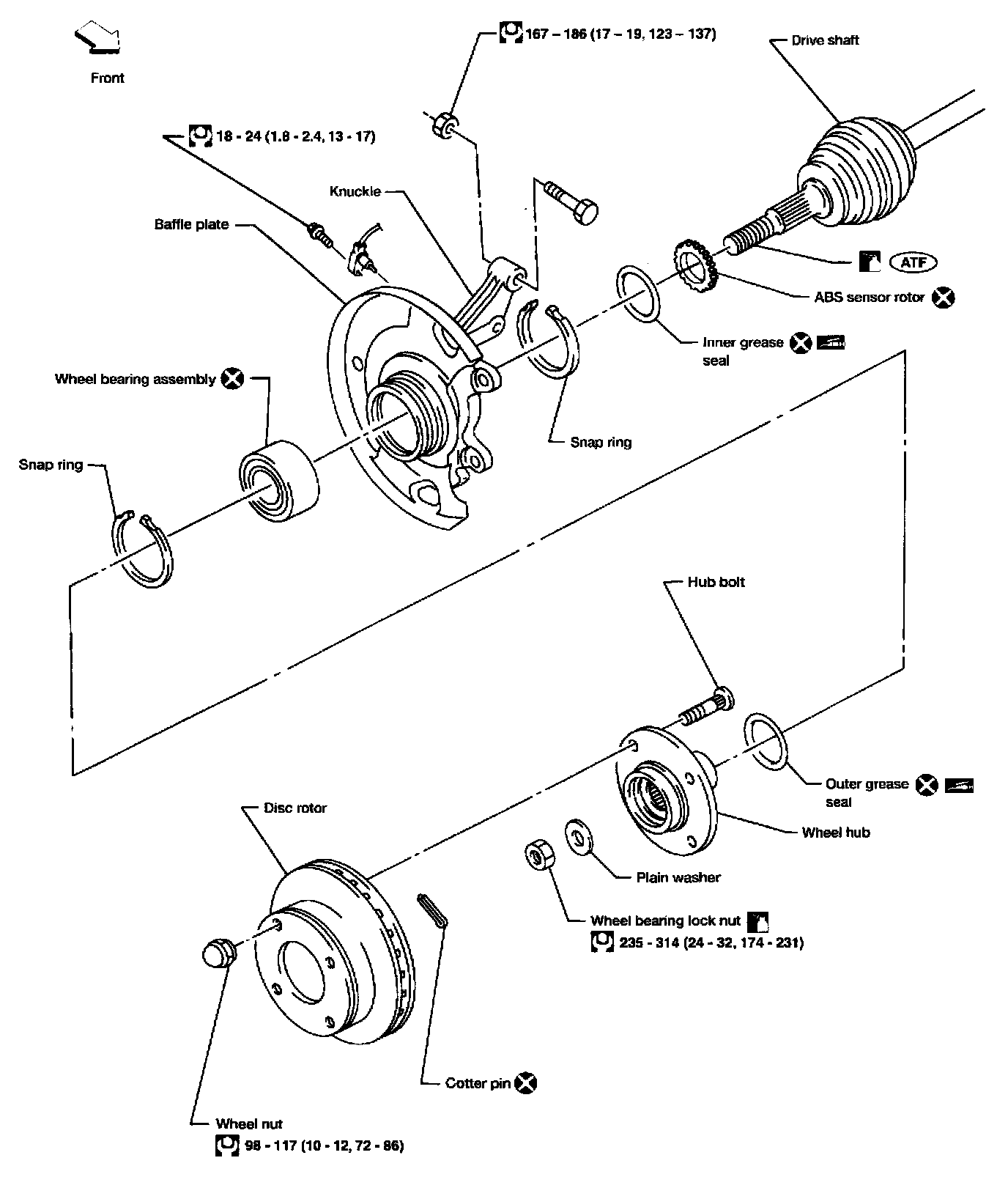 Front

167 – 186 (17 – 19, 123 – 137)

Drive shaft

18 - 24 (1.8 - 2.4, 13 - 17)

Knuckle

Baffle plate

ATF

ABS sensor rotor

Inner grease seal

Wheel bearing assembly

Snap ring

Snap ring

Hub bolt

Outer grease seal

Disc rotor

Wheel hub

Plain washer

Wheel bearing lock nut

235 - 314 (24 - 32, 174 - 231)

Cotter pin

Wheel nut

98 - 117 (10 - 12, 72 - 86)