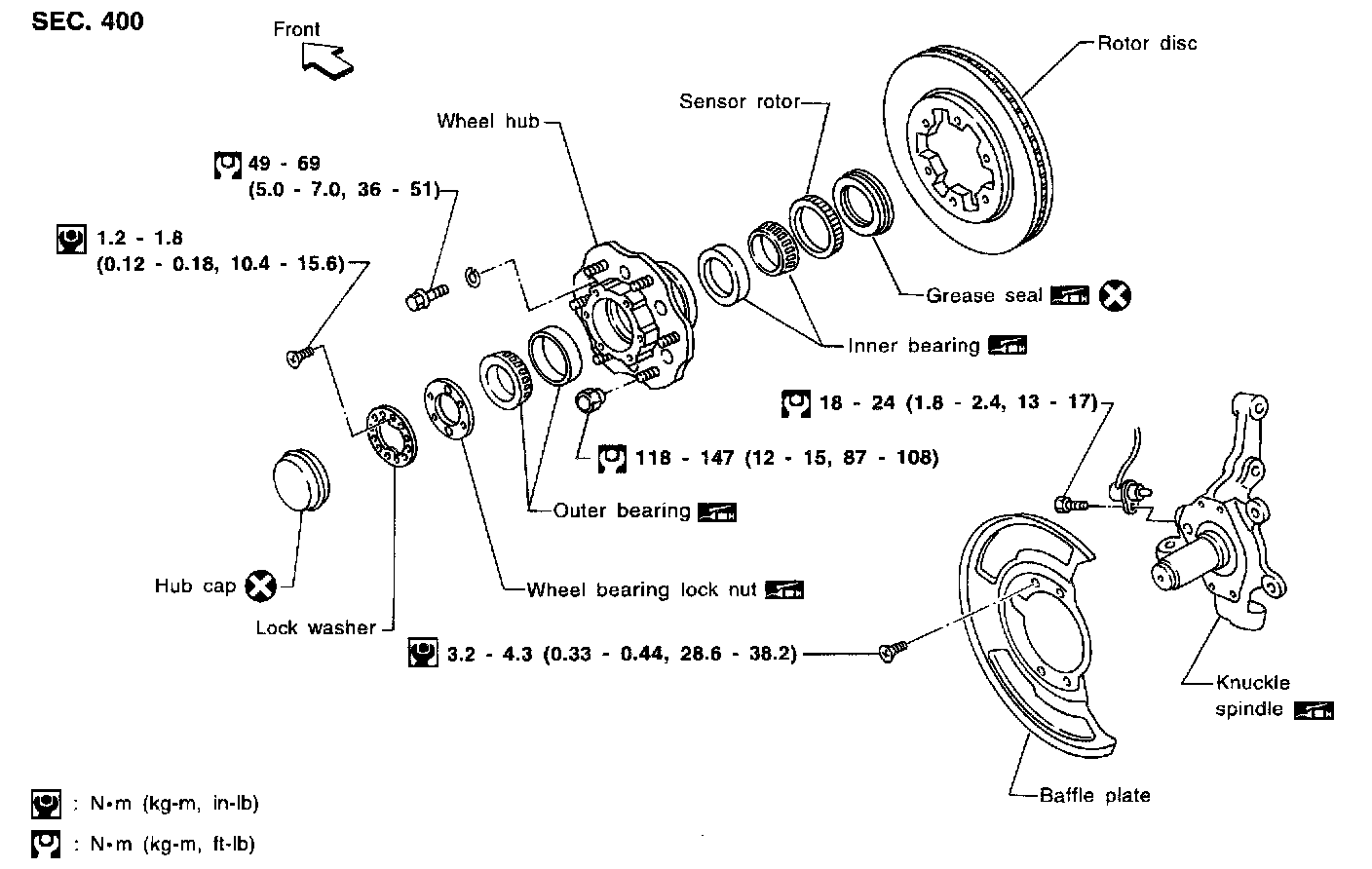 SEC. 400

Front

Rotor disc

Sensor rotor

Wheel hub

49 - 69
(5.0 - 7.0, 36 - 51)

1.2 - 1.8
(0.12 - 0.18, 10.4 - 15.6)

Grease seal

Inner bearing

18 - 24 (1.8 - 2.4, 13 - 17)

118 - 147 (12 - 15, 87 - 108)

Outer bearing

Hub cap

Wheel bearing lock nut

Lock washer

3.2 - 4.3 (0.33 - 0.44, 28.6 - 38.2)

Knuckle spindle

Baffle plate

: N•m (kg-m, in-lb)

: N•m (kg-m, ft-lb)